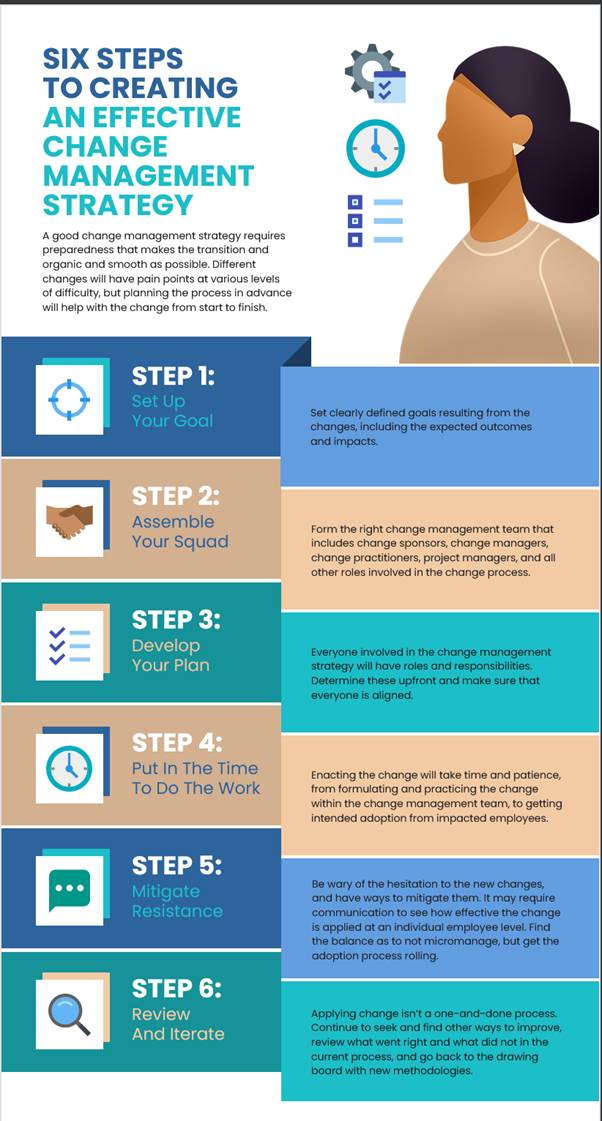 SIX STEPS TO CREATING AN EFFECTIVE CHANGE MANAGEMENT STRATEGY

A good change management strategy requires preparedness that makes the transition and organic and smooth as possible. Different changes will have pain points at various levels of difficulty, but planning the process in advance will help with the change from start to finish.

STEP 1: Set Up Your Goal

Set clearly defined goals resulting from the changes, including the expected outcomes and impacts.

STEP 2: Assemble Your Squad

Form the right change management team that includes change sponsors, change managers, change practitioners, project managers, and all other roles involved in the change process.

STEP 3: Develop Your Plan

Everyone involved in the change management strategy will have roles and responsibilities. Determine these upfront and make sure that everyone is aligned.

STEP 4: Put In The Time To Do The Work

Enacting the change will take time and patience, from formulating and practicing the change within the change management team, to getting intended adoption from impacted employees.

STEP 5: Mitigate Resistance

Be wary of the hesitation to the new changes, and have ways to mitigate them. It may require communication to see how effective the change is applied at an individual employee level. Find the balance as to not micromanage, but get the adoption process rolling.

STEP 6: Review And Iterate

Applying change isn't a one-and-done process. Continue to seek and find other ways to improve, review what went right and what did not in the current process, and go back to the drawing board with new methodologies.